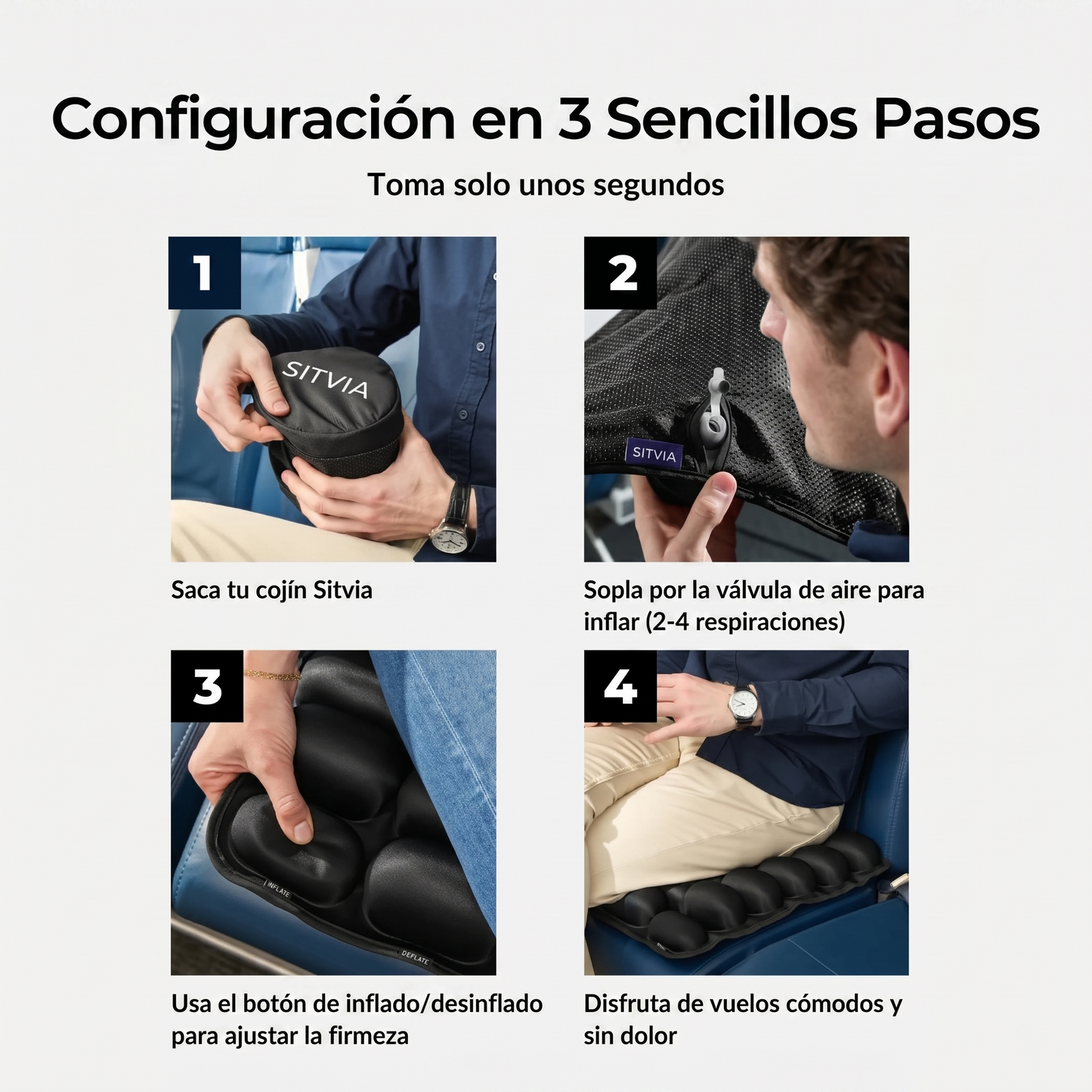 Configuración en 3 Sencillos Pasos

Toma solo unos segundos

1

SITVIA

Saca tu cojín Sitvia

2

SITVIA

Sopla por la válvula de aire para inflar (2-4 respiraciones)

3

INFLATE

DEFLATE

Usa el botón de inflado/desinflado para ajustar la firmeza

4

Disfruta de vuelos cómodos y sin dolor